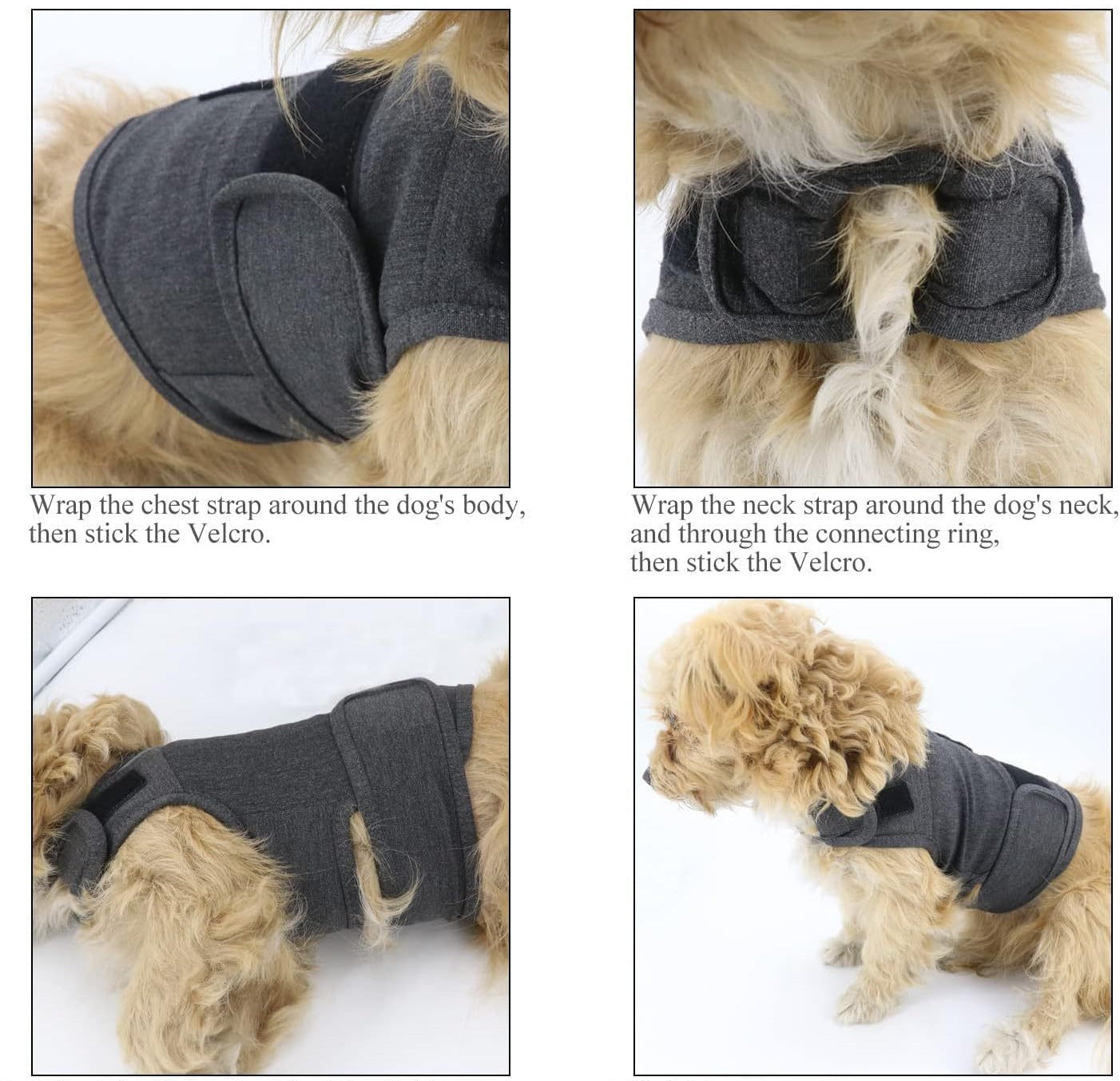 Wrap the chest strap around the dog's body, then stick the Velcro.

Wrap the neck strap around the dog's neck, and through the connecting ring, then stick the Velcro.